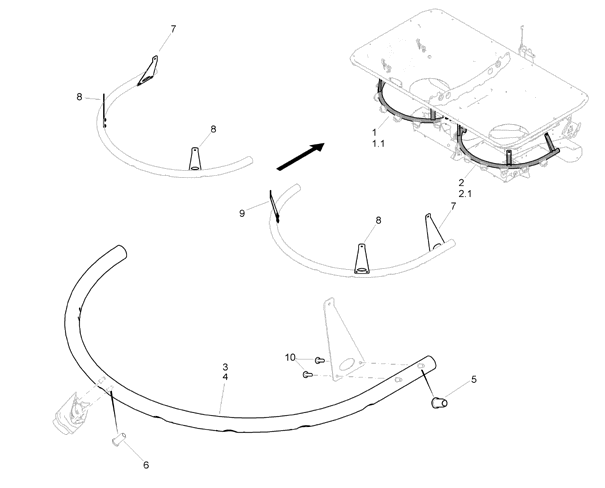 7
8
8
1
1.1
2
2.1
9
8
7
3
4
10
5
6